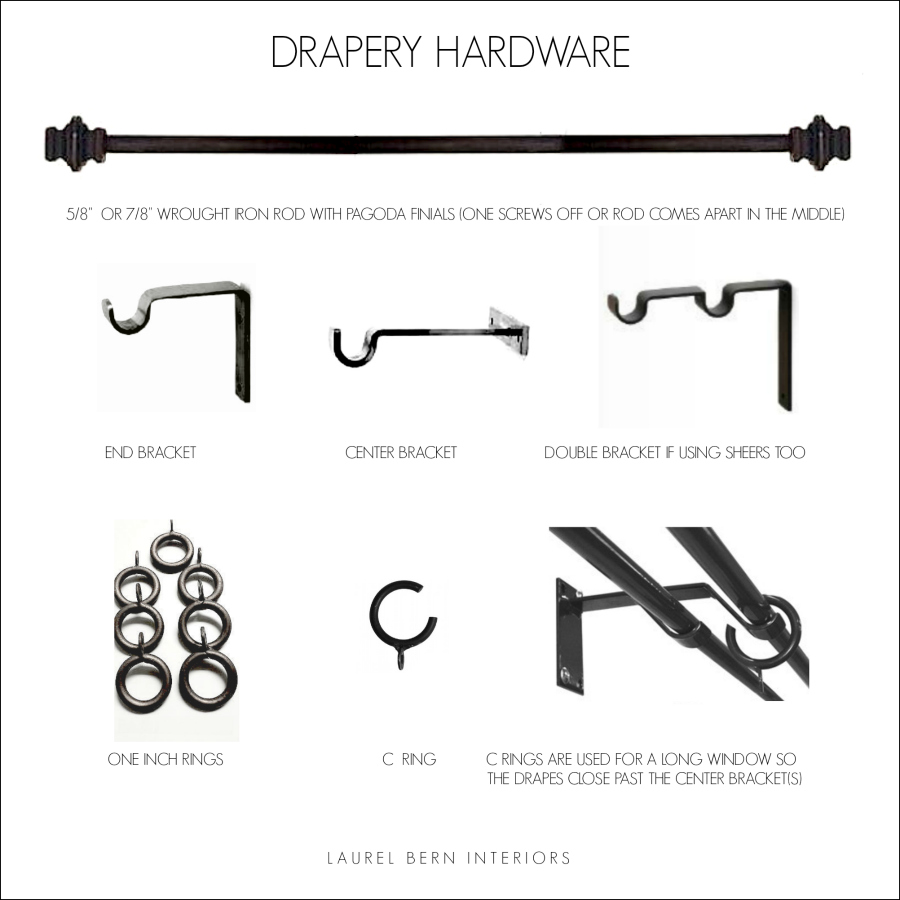 DRAPERY HARDWARE

5/8" OR 7/8" WROUGHT IRON ROD WITH PAGODA FINIALS (ONE SCREWS OFF OR ROD COMES APART IN THE MIDDLE)

END BRACKET

CENTER BRACKET

DOUBLE BRACKET IF USING SHEERS TOO

ONE INCH RINGS

C RING

C RINGS ARE USED FOR A LONG WINDOW SO THE DRAPES CLOSE PAST THE CENTER BRACKET(S)

LAUREL BERN INTERIORS